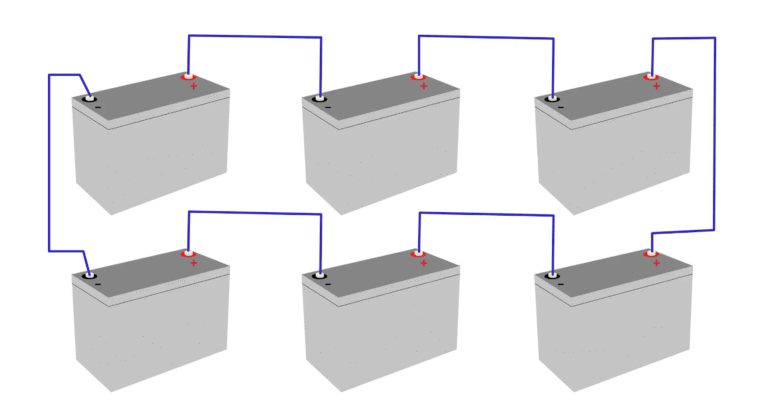 - +
- +
- +
- +
- +
- +